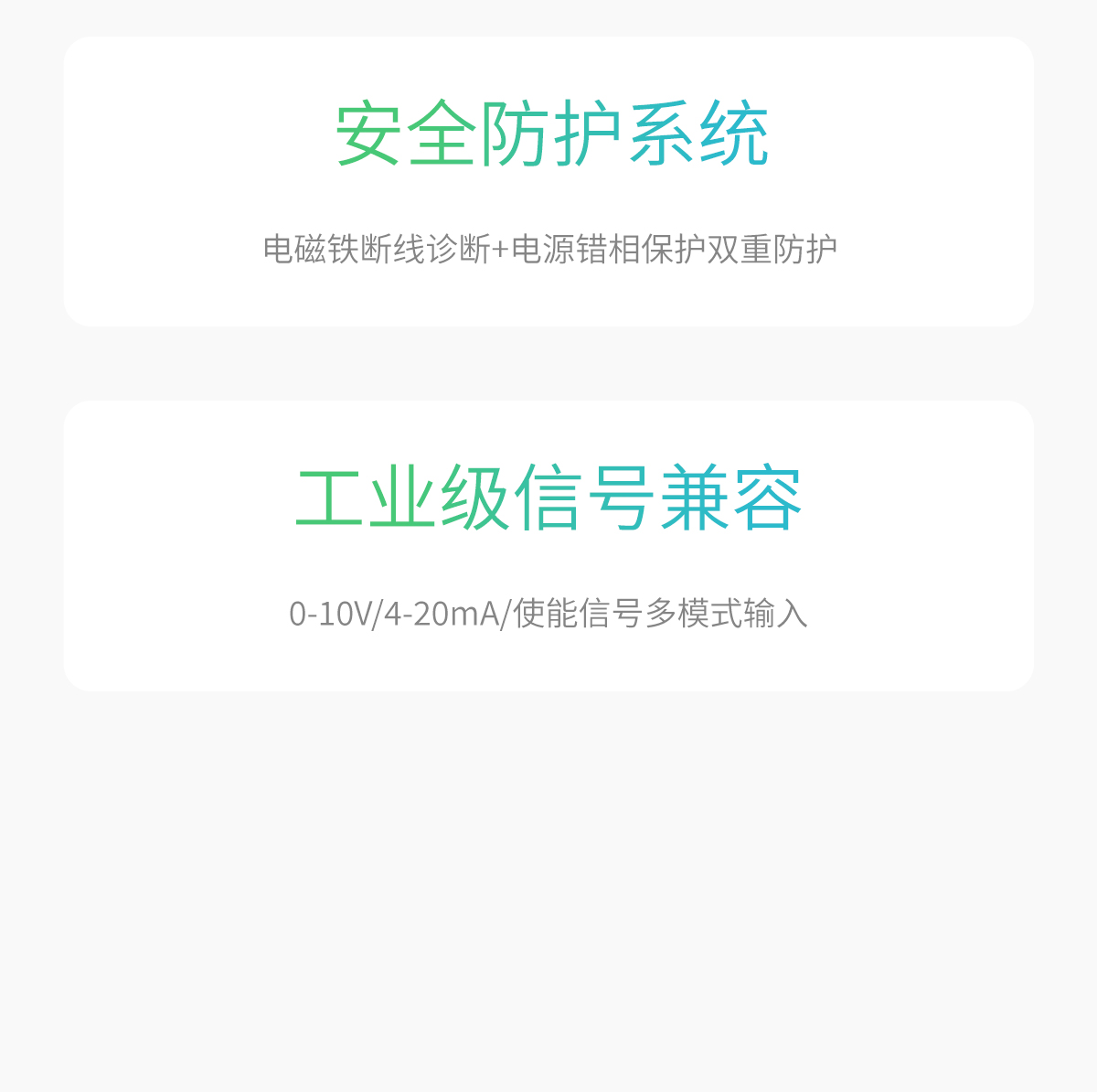 安全防护系统

电磁铁断线诊断+电源错相保护双重防护

工业级信号兼容

0-10V/4-20mA/使能信号多模式输入